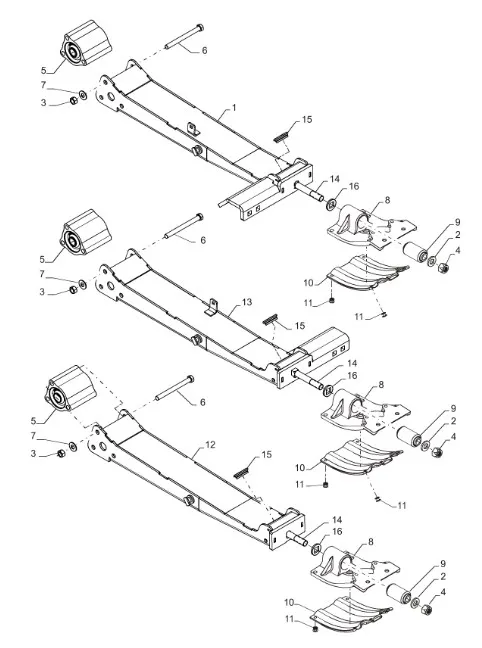 5
6
7
3
1
15
14
16
8
9
2
4
10
11
11
5
6
7
3
13
15
14
16
8
9
2
4
10
11
11
5
6
7
3
12
15
14
16
8
9
2
4
10
11